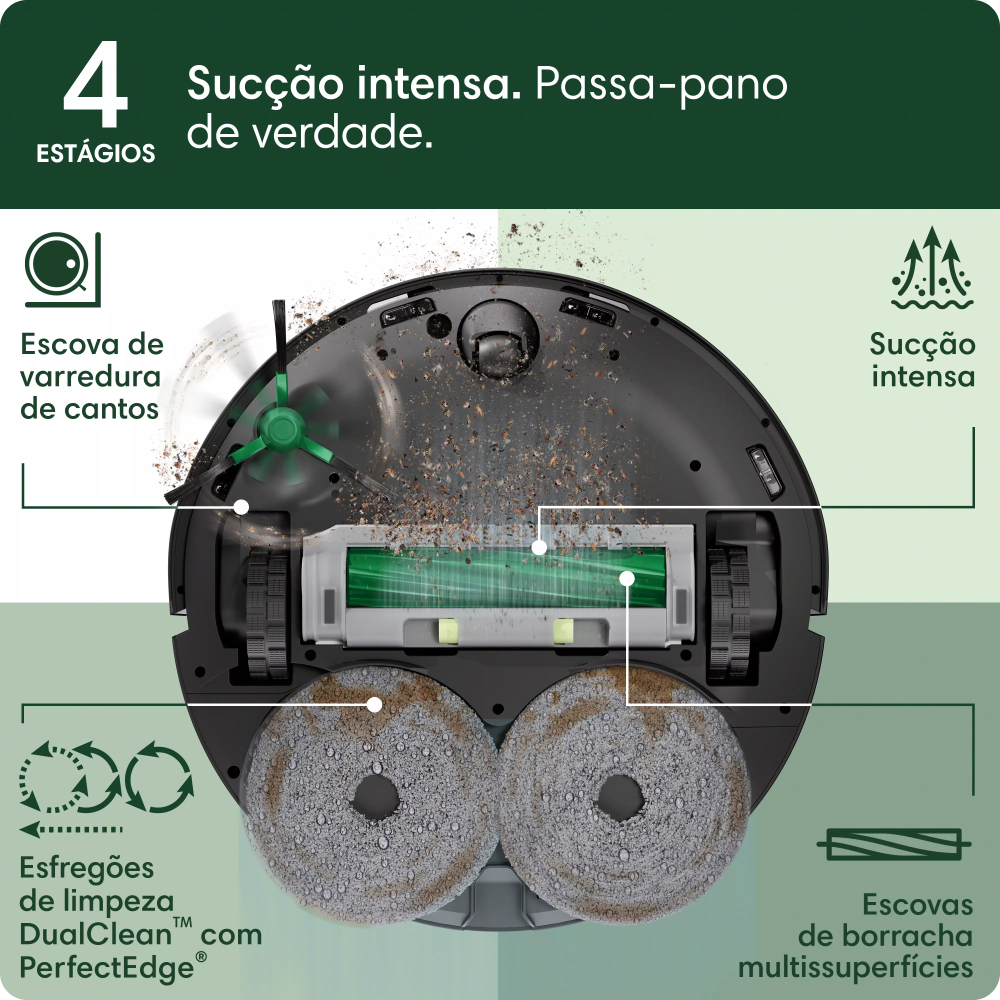 4
ESTÁGIOS

Sucção intensa. Passa-pano de verdade.

Escova de varredura de cantos

Sucção intensa

Esfregões de limpeza DualClean™ com PerfectEdge®

Escovas de borracha multissuperfícies